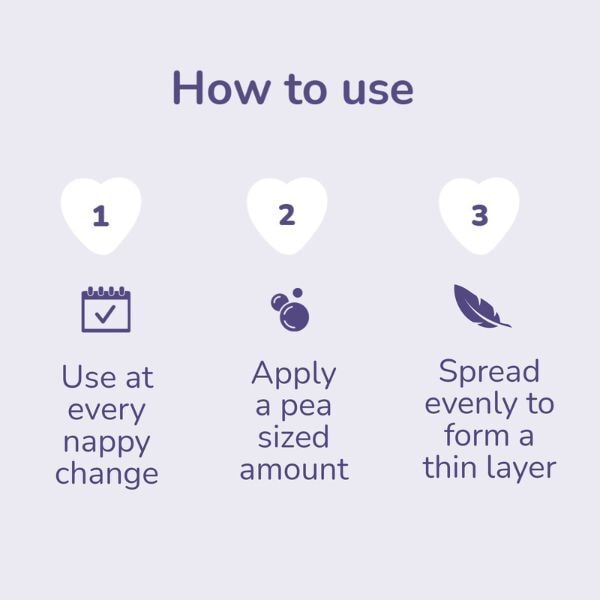 How to use

1

Use at every nappy change

2

Apply a pea sized amount

3

Spread evenly to form a thin layer