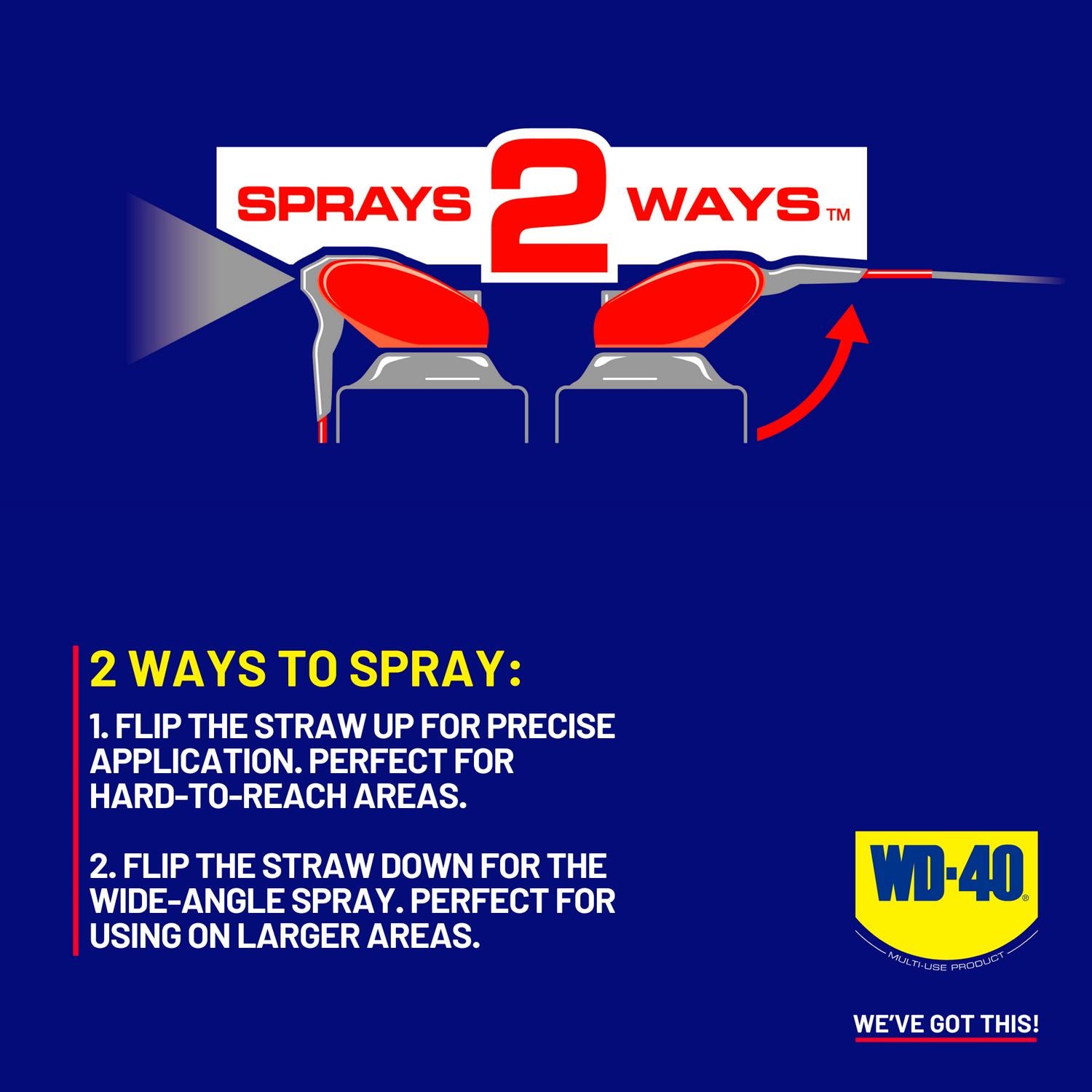 SPRAYS 2 WAYS™

2 WAYS TO SPRAY:

1. FLIP THE STRAW UP FOR PRECISE APPLICATION. PERFECT FOR HARD-TO-REACH AREAS.

2. FLIP THE STRAW DOWN FOR THE WIDE-ANGLE SPRAY. PERFECT FOR USING ON LARGER AREAS.

WD-40®
MULTI-USE PRODUCT

WE'VE GOT THIS!