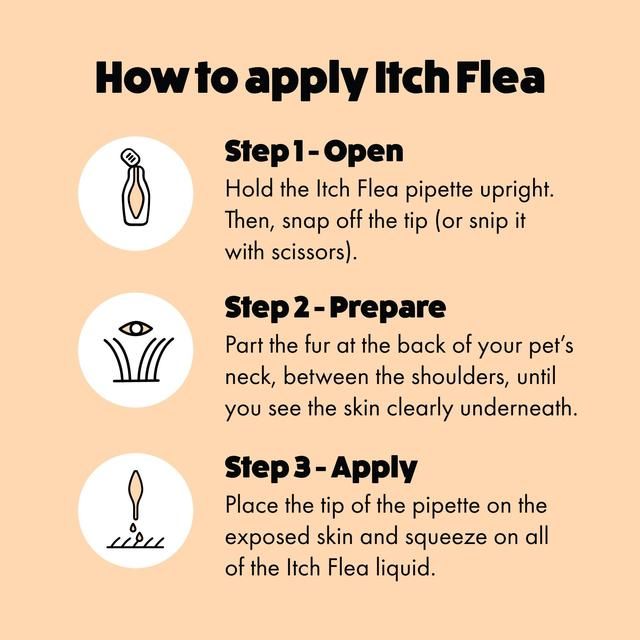 How to apply Itch Flea

Step 1 - Open
Hold the Itch Flea pipette upright. Then, snap off the tip (or snip it with scissors).

Step 2 - Prepare
Part the fur at the back of your pet's neck, between the shoulders, until you see the skin clearly underneath.

Step 3 - Apply
Place the tip of the pipette on the exposed skin and squeeze on all of the Itch Flea liquid.