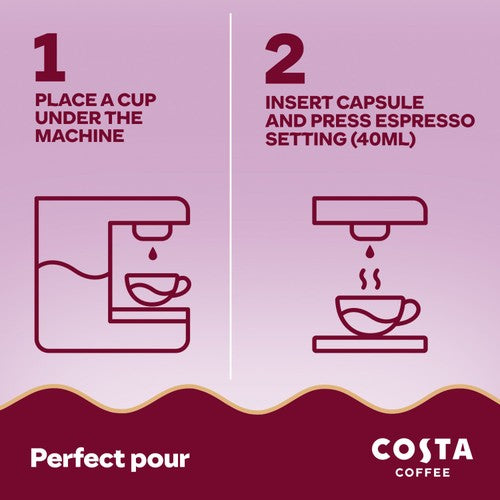 1

PLACE A CUP UNDER THE MACHINE

2

INSERT CAPSULE AND PRESS ESPRESSO SETTING (40ML)

Perfect pour

COSTA
COFFEE