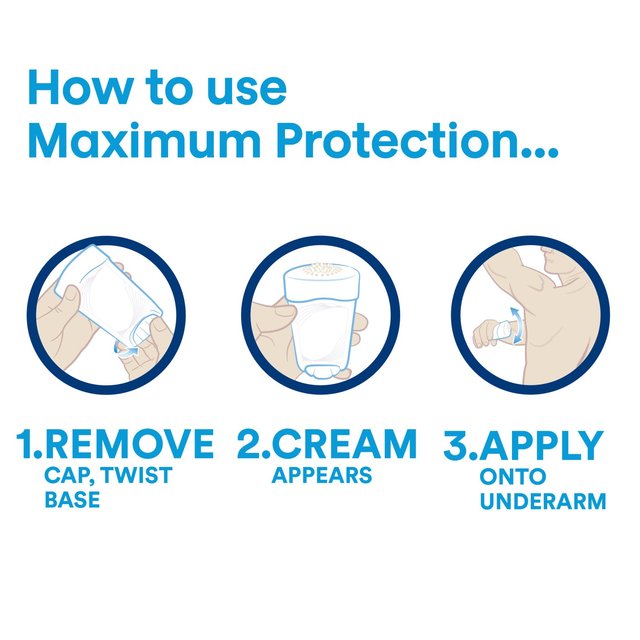 How to use Maximum Protection...

1.REMOVE
CAP, TWIST BASE

2.CREAM
APPEARS

3.APPLY
ONTO UNDERARM